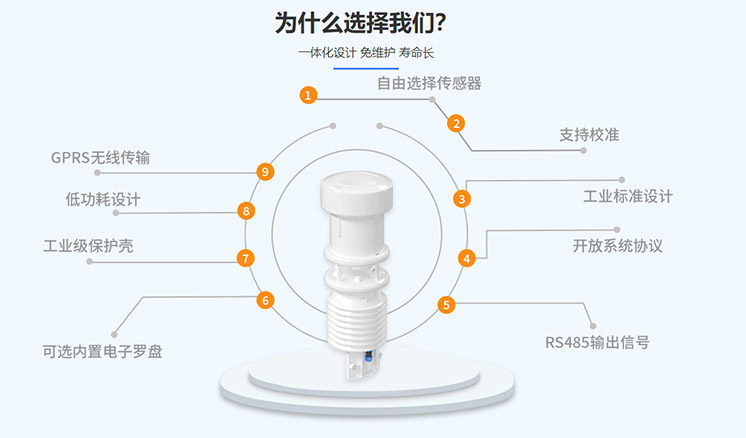 为什么选择我们?

一体化设计 免维护 寿命长

1 自由选择传感器

2 支持校准

3 工业标准设计

4 开放系统协议

5 RS485输出信号

6 可选内置电子罗盘

7 工业级保护壳

8 低功耗设计

9 GPRS无线传输