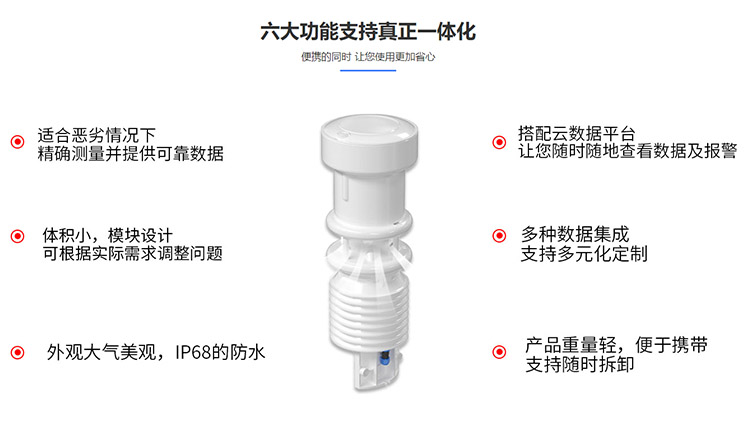 六大功能支持真正一体化

便携的同时 让您使用更加省心

适合恶劣情况下
精确测量并提供可靠数据

体积小，模块设计
可根据实际需求调整问题

外观大气美观，IP68的防水

搭配云数据平台
让您随时随地查看数据及报警

多种数据集成
支持多元化定制

产品重量轻，便于携带
支持随时拆卸